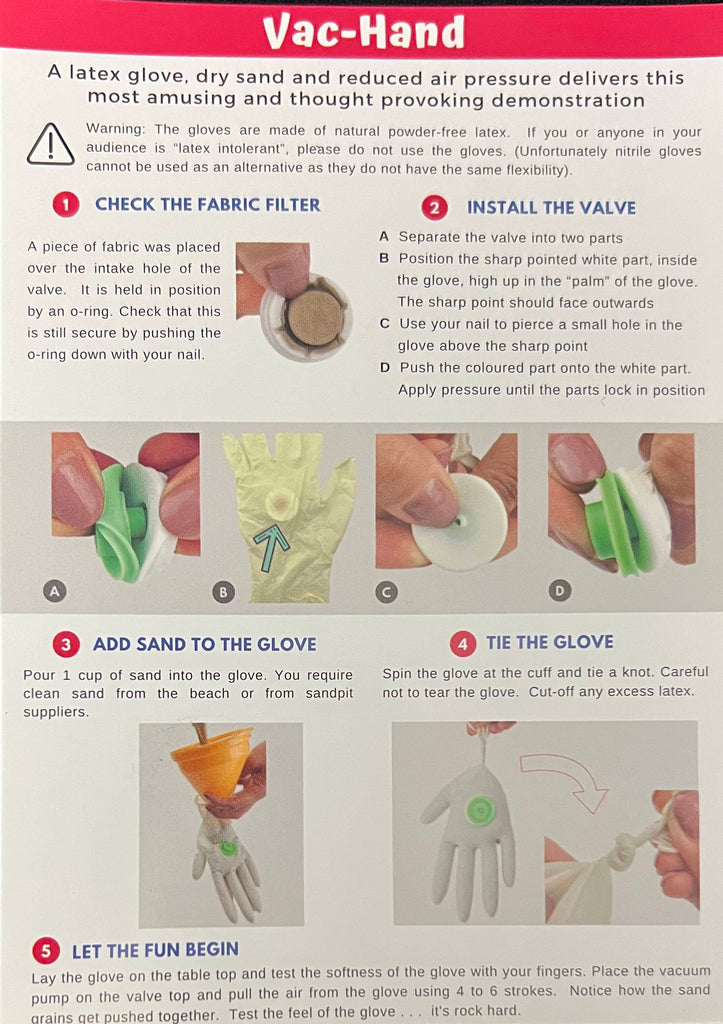 Vac-Hand

A latex glove, dry sand and reduced air pressure delivers this most amusing and thought provoking demonstration

Warning: The gloves are made of natural powder-free latex. If you or anyone in your audience is "latex intolerant", please do not use the gloves. (Unfortunately nitrile gloves cannot be used as an alternative as they do not have the same flexibility).

1 CHECK THE FABRIC FILTER

A piece of fabric was placed over the intake hole of the valve. It is held in position by an o-ring. Check that this is still secure by pushing the o-ring down with your nail.

2 INSTALL THE VALVE

A Separate the valve into two parts
B Position the sharp pointed white part, inside the glove, high up in the "palm" of the glove. The sharp point should face outwards
C Use your nail to pierce a small hole in the glove above the sharp point
D Push the coloured part onto the white part. Apply pressure until the parts lock in position

A B C D

3 ADD SAND TO THE GLOVE

Pour 1 cup of sand into the glove. You require clean sand from the beach or from sandpit suppliers.

4 TIE THE GLOVE

Spin the glove at the cuff and tie a knot. Careful not to tear the glove. Cut-off any excess latex.

5 LET THE FUN BEGIN

Lay the glove on the table top and test the softness of the glove with your fingers. Place the vacuum pump on the valve top and pull the air from the glove using 4 to 6 strokes. Notice how the sand grains get pushed together. Test the feel of the glove . . . it's rock hard.