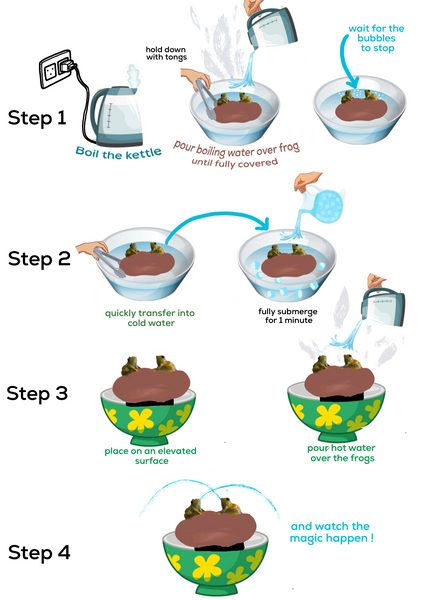 Step 1

Boil the kettle

hold down with tongs

pour boiling water over frog until fully covered

wait for the bubbles to stop

Step 2

quickly transfer into cold water

fully submerge for 1 minute

Step 3

place on an elevated surface

pour hot water over the frogs

Step 4

and watch the magic happen !