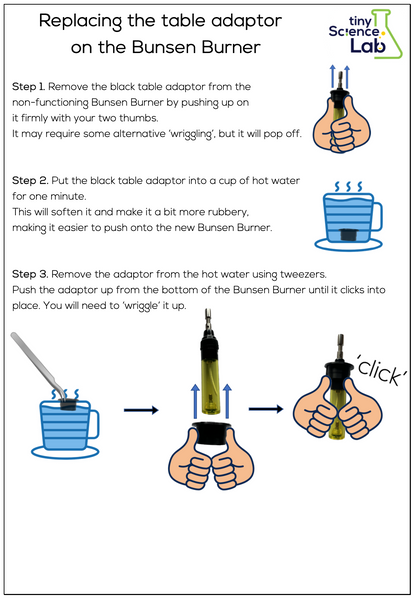 Replacing the table adaptor on the Bunsen Burner

tiny Science Lab

Step 1. Remove the black table adaptor from the non-functioning Bunsen Burner by pushing up on it firmly with your two thumbs.
It may require some alternative 'wriggling', but it will pop off.

Step 2. Put the black table adaptor into a cup of hot water for one minute.
This will soften it and make it a bit more rubbery, making it easier to push onto the new Bunsen Burner.

Step 3. Remove the adaptor from the hot water using tweezers.
Push the adaptor up from the bottom of the Bunsen Burner until it clicks into place. You will need to 'wriggle' it up.

'click'